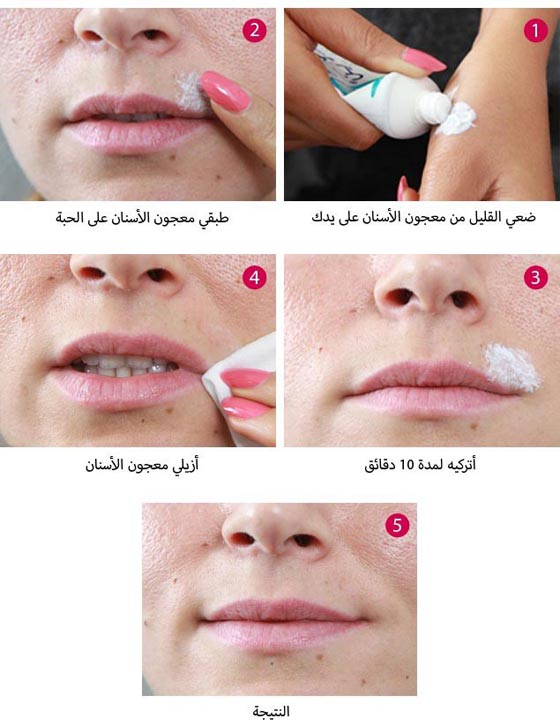 1
ضعي القليل من معجون الأسنان على يدك

2
طبقي معجون الأسنان على الحبة

3
أتركيه لمدة 10 دقائق

4
أزيلي معجون الأسنان

5
النتيجة